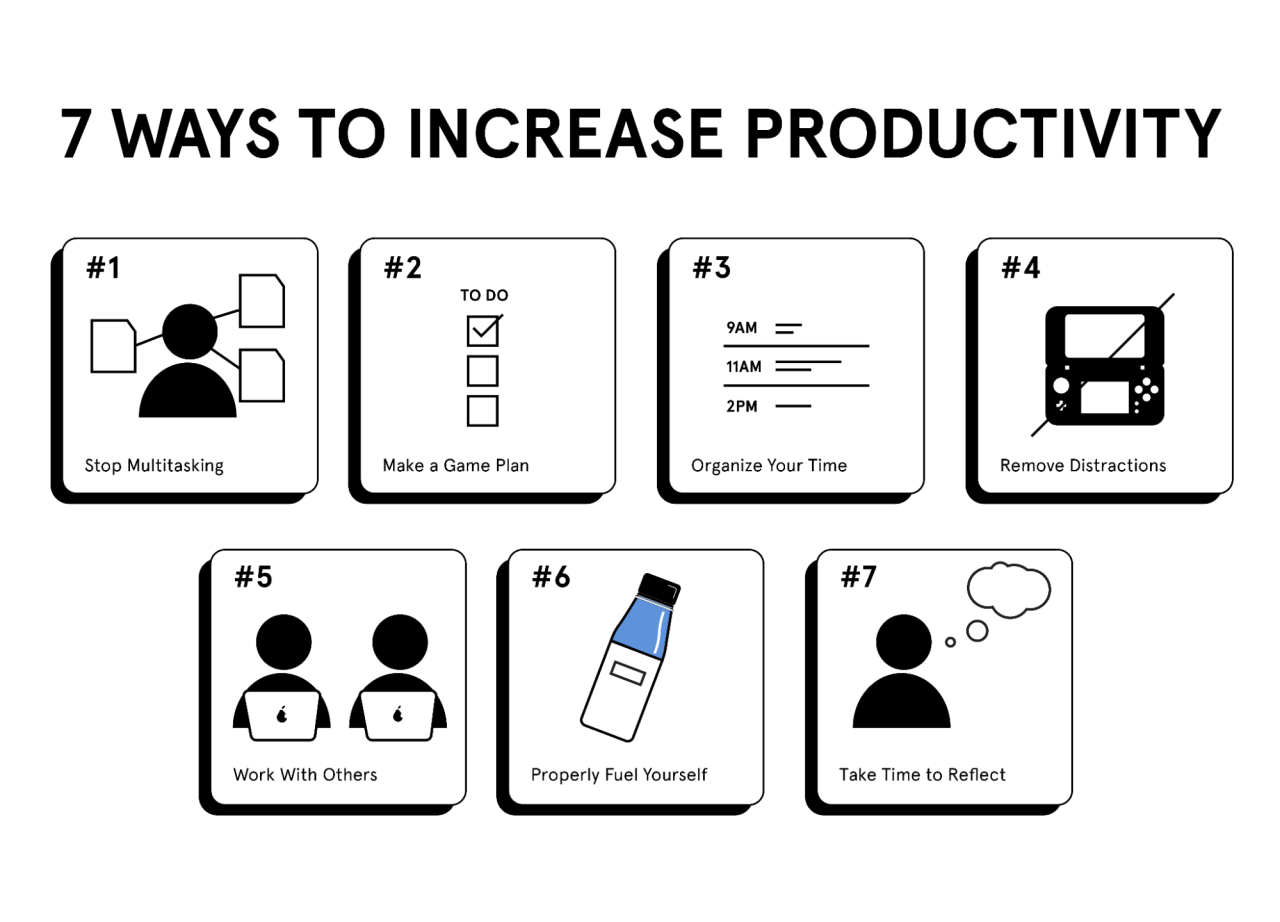 7 WAYS TO INCREASE PRODUCTIVITY

#1

Stop Multitasking

#2

TO DO

Make a Game Plan

#3

9AM

11AM

2PM

Organize Your Time

#4

Remove Distractions

#5

Work With Others

#6

Properly Fuel Yourself

#7

Take Time to Reflect